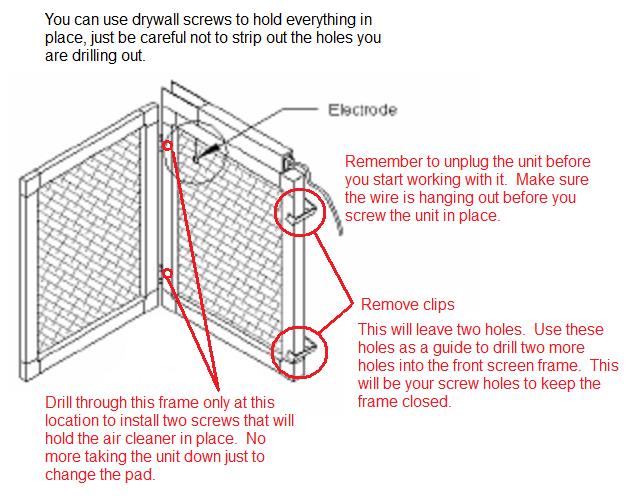 You can use drywall screws to hold everything in place, just be careful not to strip out the holes you are drilling out.

Electrode

Remember to unplug the unit before you start working with it. Make sure the wire is hanging out before you screw the unit in place.

Remove clips

This will leave two holes. Use these holes as a guide to drill two more holes into the front screen frame. This will be your screw holes to keep the frame closed.

Drill through this frame only at this location to install two screws that will hold the air cleaner in place. No more taking the unit down just to change the pad.